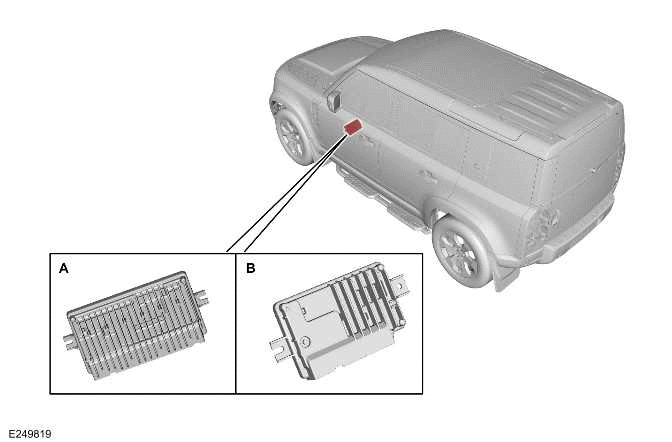 A

B

E249819